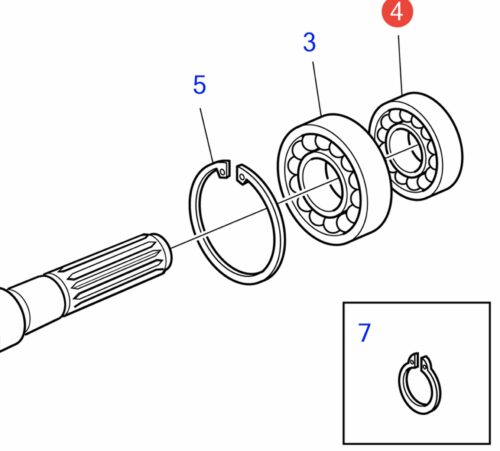 4
3
5
7