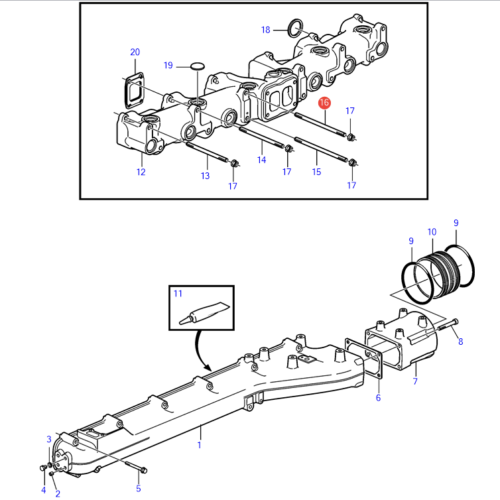 18
20
19
16
17
12
13
14
17
15
17
17

9
10
9
11
8
7
6
1
3
4
2
5