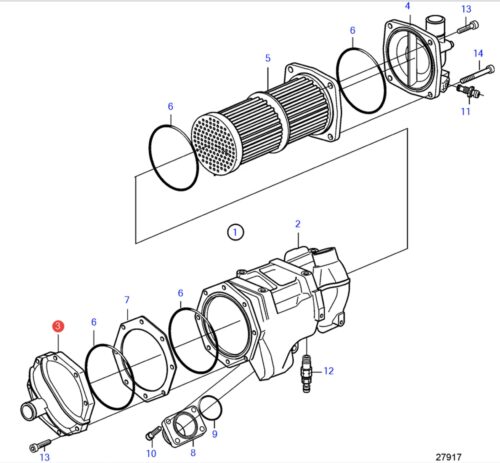 4
13
6
14
5
11
6
1
2
7
6
3
6
12
9
10
8
13
27917