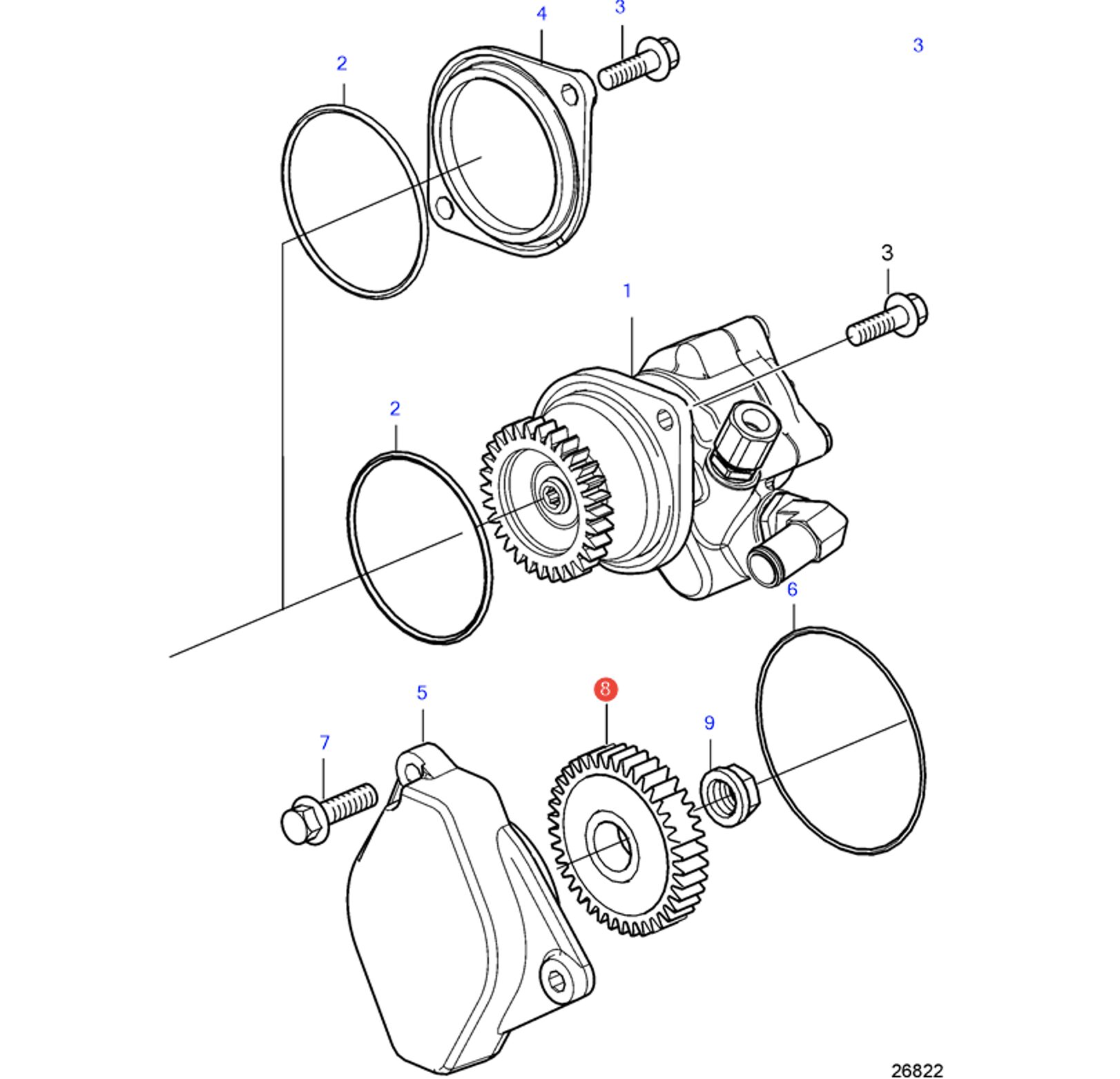 4
3
3
2
3
1
2
6
5
8
9
7
26822