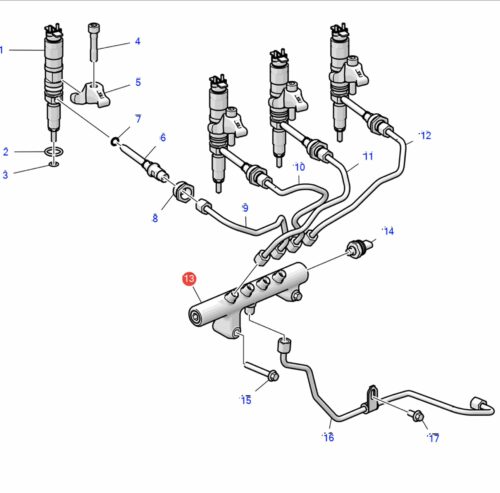 1
4
5
7
6
2
3
8
9
10
11
12
14
13
15
16
17