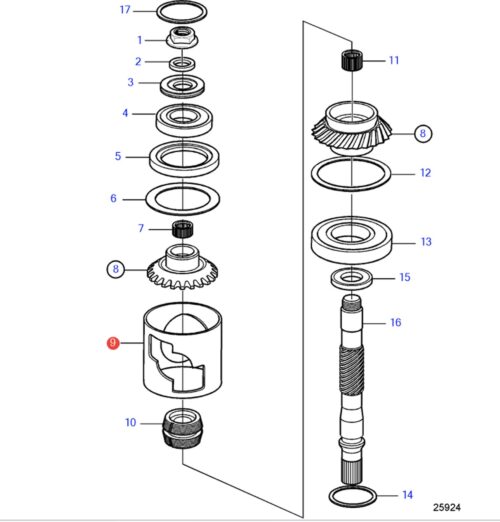 17
1
2
3
4
5
6
7
8
9
10
11
8
12
13
15
16
14
25924