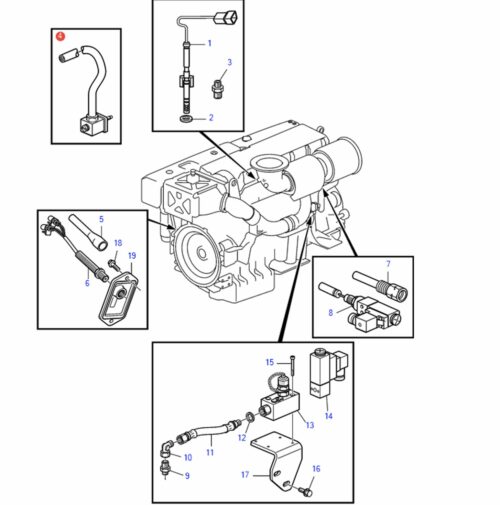 4

1
3
2

5
18
19
6

7
8

15
14
13
12
11
10
9
17
16