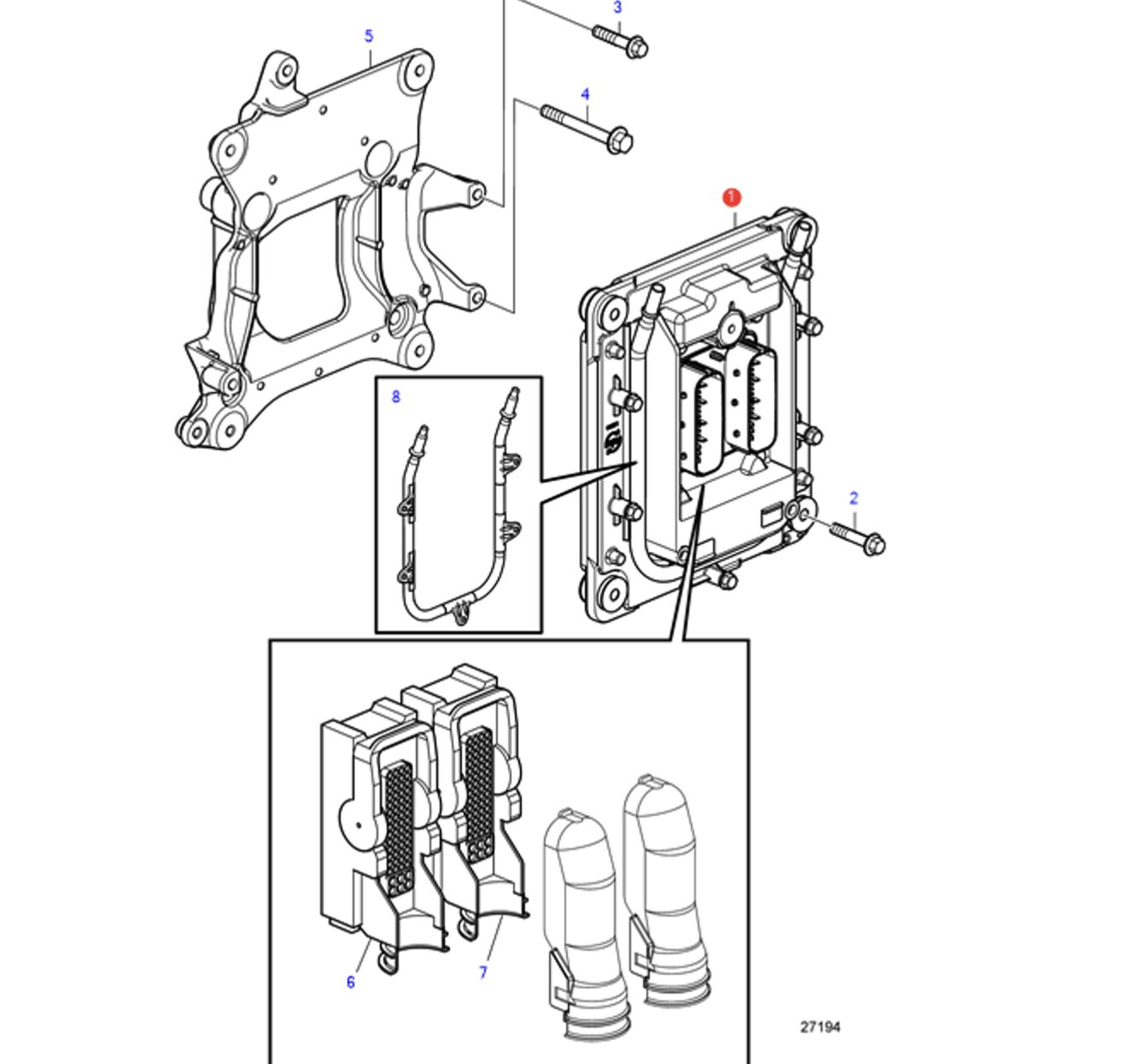 3
5
4
1
8
2
6
7
27194