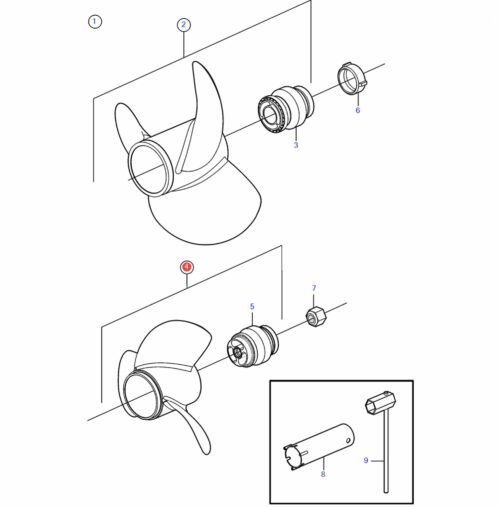 1
2
6
3
4
7
5
9
8