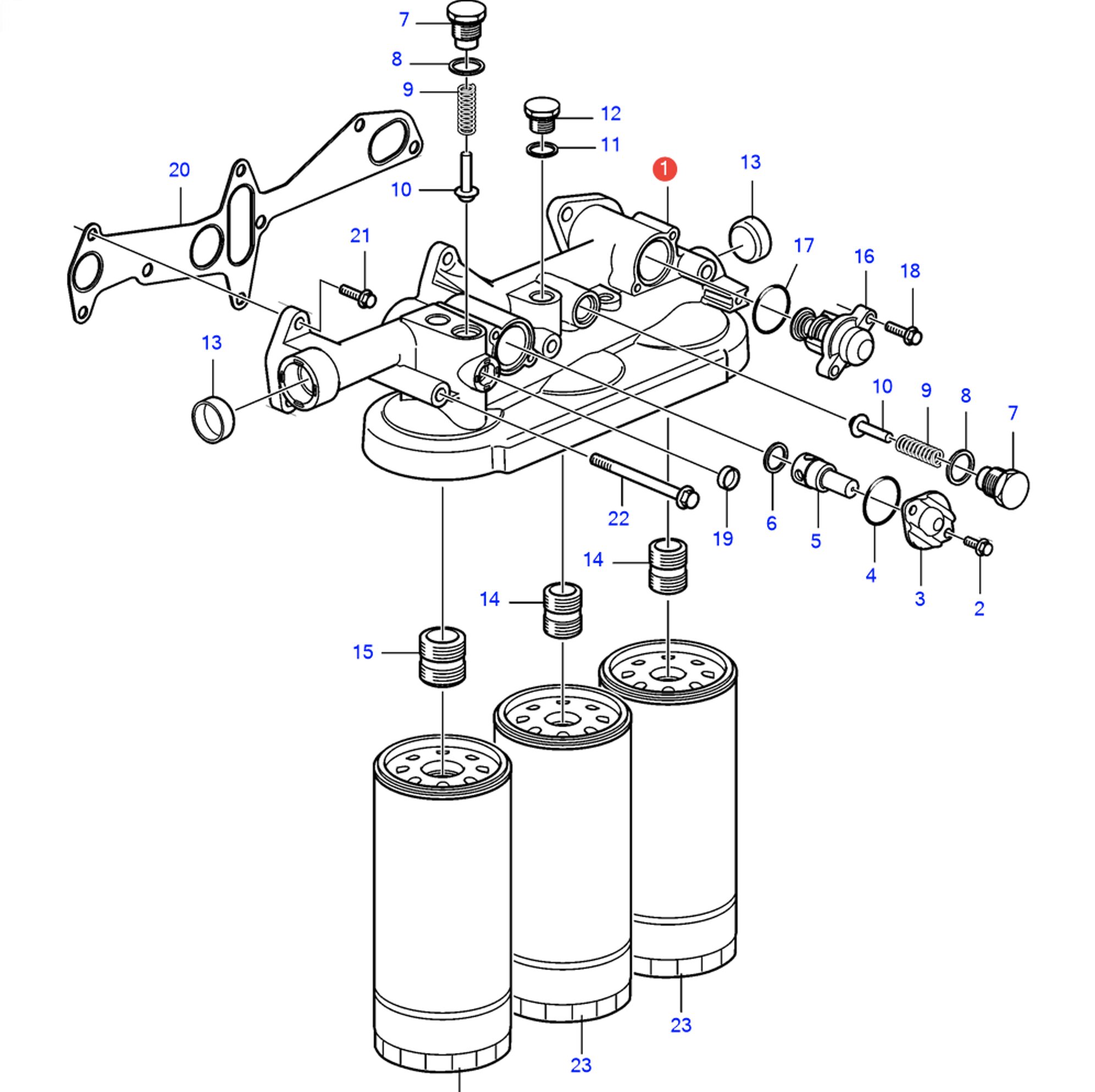 7
8
9
12
11
20
10
1
13
21
17
16
18
13
10
9
8
7
22
19
6
5
4
3
2
14
14
15
23
23